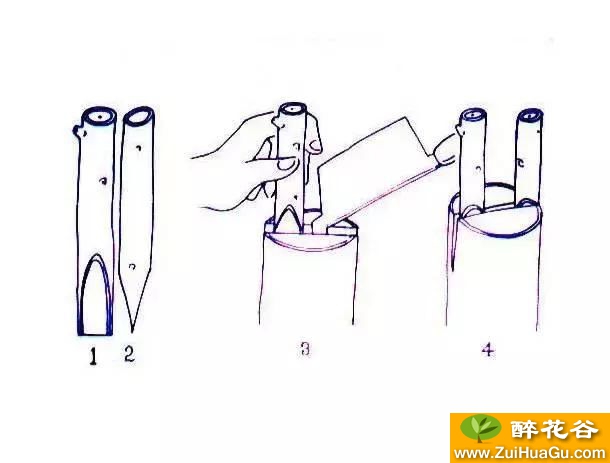 1 2

3

4

醉花谷
www.ZuiHuaGu.com